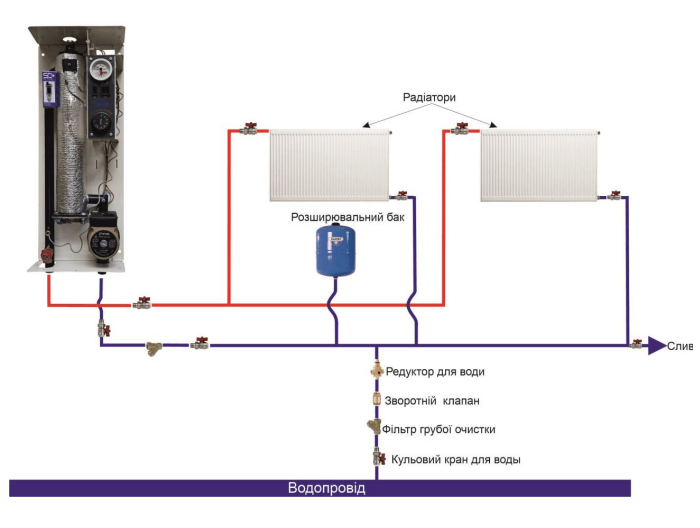 Радіатори

Розширювальний бак

Слив

Редуктор для води

Зворотній клапан

Фільтр грубої очистки

Кульовий кран для воды

Водопровід